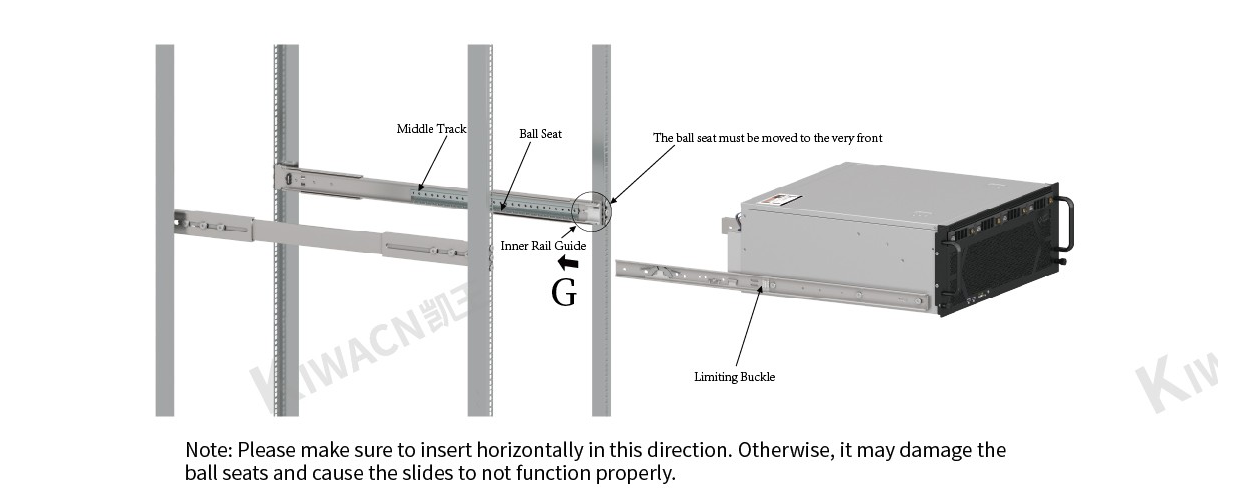 Middle Track

Ball Seat

The ball seat must be moved to the very front

Inner Rail Guide

G

Limiting Buckle

KIWACN凯王

KIW

Note: Please make sure to insert horizontally in this direction. Otherwise, it may damage the ball seats and cause the slides to not function properly.